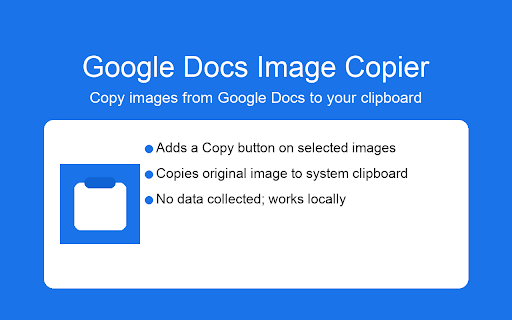 Google Docs Image Copier

Copy images from Google Docs to your clipboard

• Adds a Copy button on selected images
• Copies original image to system clipboard
• No data collected; works locally