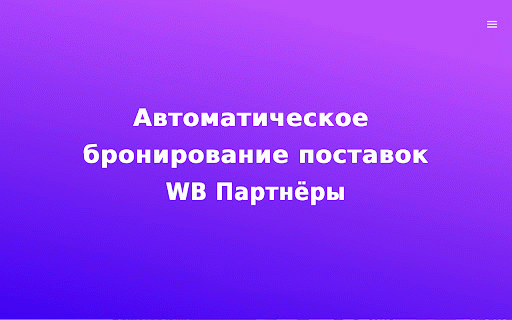 Автоматическое бронирование поставок WB Партнёры