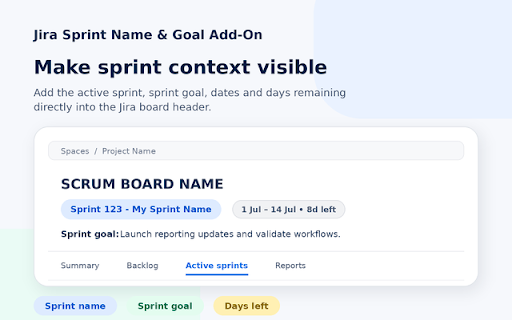 Jira Sprint Name & Goal Add-On

Make sprint context visible

Add the active sprint, sprint goal, dates and days remaining directly into the Jira board header.

Spaces / Project Name

SCRUM BOARD NAME

Sprint 123 - My Sprint Name

1 Jul – 14 Jul • 8d left

Sprint goal: Launch reporting updates and validate workflows.

Summary

Backlog

Active sprints

Reports

Sprint name

Sprint goal

Days left