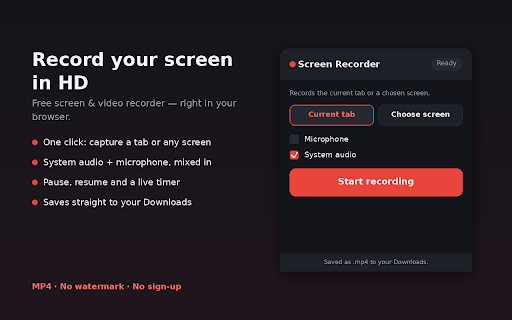 Record your screen in HD

Free screen & video recorder — right in your browser.

One click: capture a tab or any screen

System audio + microphone, mixed in

Pause, resume and a live timer

Saves straight to your Downloads

MP4 · No watermark · No sign-up

Screen Recorder

Ready

Records the current tab or a chosen screen.

Current tab

Choose screen

Microphone

System audio

Start recording

Saved as .mp4 to your Downloads.