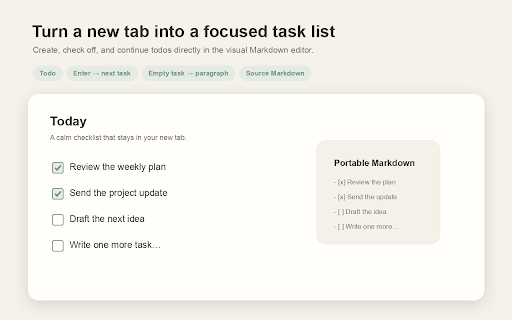 Turn a new tab into a focused task list

Create, check off, and continue todos directly in the visual Markdown editor.

Todo

Enter → next task

Empty task → paragraph

Source Markdown

Today

A calm checklist that stays in your new tab.

Review the weekly plan

Send the project update

Draft the next idea

Write one more task...

Portable Markdown

- [x] Review the plan

- [x] Send the update

- [ ] Draft the idea

- [ ] Write one more...