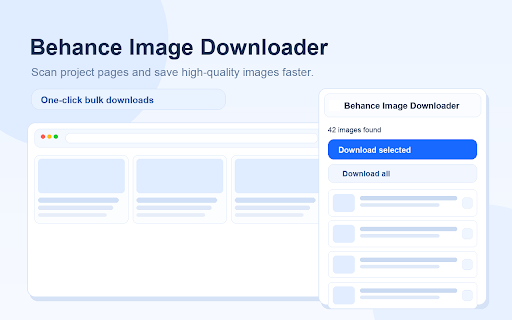 Behance Image Downloader

Scan project pages and save high-quality images faster.

One-click bulk downloads

Behance Image Downloader

42 images found

Download selected

Download all