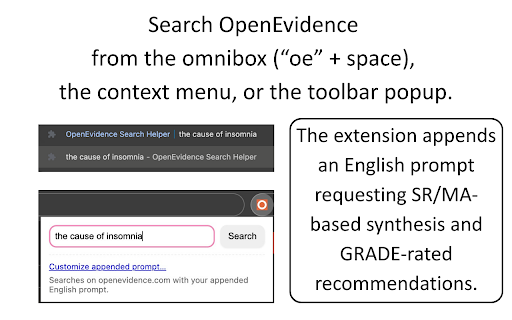 Search OpenEvidence from the omnibox ("oe" + space), the context menu, or the toolbar popup.

OpenEvidence Search Helper | the cause of insomnia

the cause of insomnia - OpenEvidence Search Helper

the cause of insomnia

Search

Customize appended prompt...

Searches on openevidence.com with your appended English prompt.

The extension appends an English prompt requesting SR/MA-based synthesis and GRADE-rated recommendations.