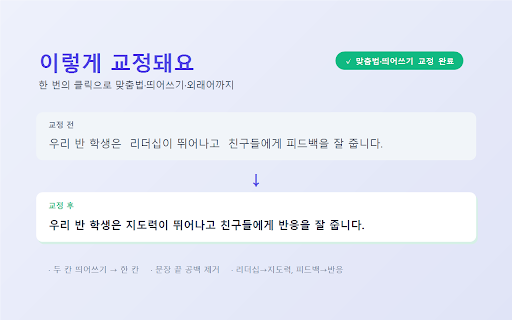 이렇게 교정돼요

✓ 맞춤법·띄어쓰기 교정 완료

한 번의 클릭으로 맞춤법·띄어쓰기·외래어까지

교정 전

우리 반 학생은  리더십이 뛰어나고  친구들에게 피드백을 잘 줍니다.

↓

교정 후

우리 반 학생은 지도력이 뛰어나고 친구들에게 반응을 잘 줍니다.

· 두 칸 띄어쓰기 → 한 칸   · 문장 끝 공백 제거   · 리더십→지도력, 피드백→반응