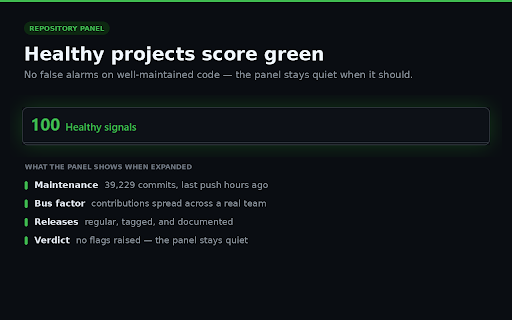 REPOSITORY PANEL

Healthy projects score green

No false alarms on well-maintained code — the panel stays quiet when it should.

100 Healthy signals

WHAT THE PANEL SHOWS WHEN EXPANDED

Maintenance 39,229 commits, last push hours ago

Bus factor contributions spread across a real team

Releases regular, tagged, and documented

Verdict no flags raised — the panel stays quiet