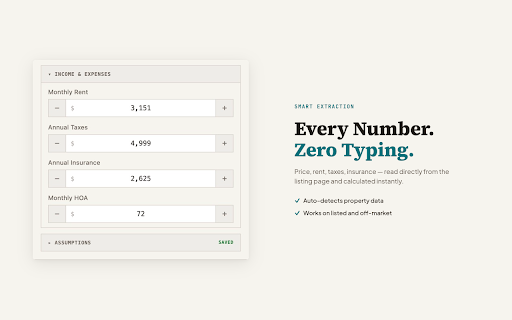 ▾ INCOME & EXPENSES

Monthly Rent

− $ 3,151 +

Annual Taxes

− $ 4,999 +

Annual Insurance

− $ 2,625 +

Monthly HOA

− $ 72 +

▸ ASSUMPTIONS SAVED

SMART EXTRACTION

Every Number.
Zero Typing.

Price, rent, taxes, insurance — read directly from the listing page and calculated instantly.

✓ Auto-detects property data

✓ Works on listed and off-market