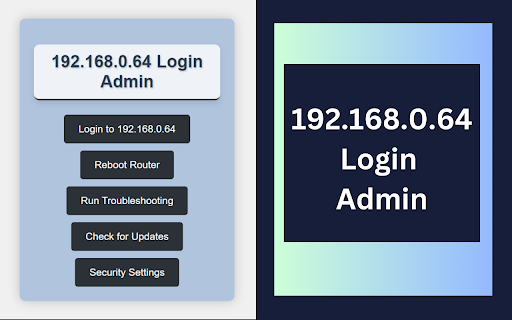 192.168.0.64 Login Admin

Login to 192.168.0.64

Reboot Router

Run Troubleshooting

Check for Updates

Security Settings

192.168.0.64 Login Admin