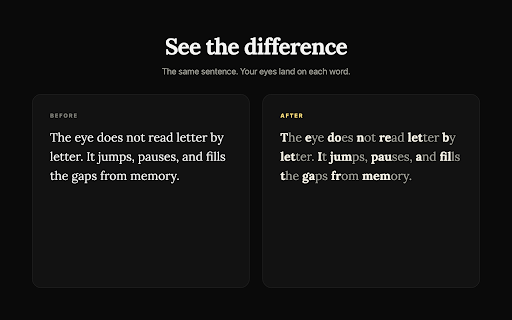 See the difference

The same sentence. Your eyes land on each word.

BEFORE

The eye does not read letter by letter. It jumps, pauses, and fills the gaps from memory.

AFTER

The eye does not read letter by letter. It jumps, pauses, and fills the gaps from memory.