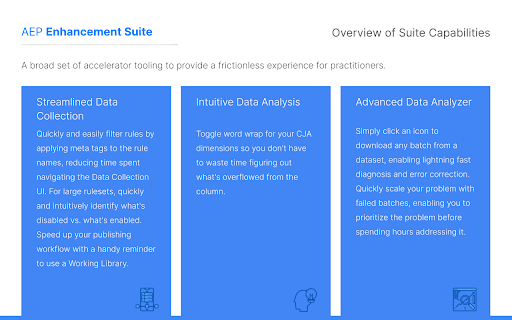 AEP Enhancement Suite

Overview of Suite Capabilities

A broad set of accelerator tooling to provide a frictionless experience for practitioners.

Streamlined Data Collection

Quickly and easily filter rules by applying meta tags to the rule names, reducing time spent navigating the Data Collection UI. For large rulesets, quickly and intuitively identify what's disabled vs. what's enabled. Speed up your publishing workflow with a handy reminder to use a Working Library.

Intuitive Data Analysis

Toggle word wrap for your CJA dimensions so you don't have to waste time figuring out what's overflowed from the column.

Advanced Data Analyzer

Simply click an icon to download any batch from a dataset, enabling lightning fast diagnosis and error correction. Quickly scale your problem with failed batches, enabling you to prioritize the problem before spending hours addressing it.