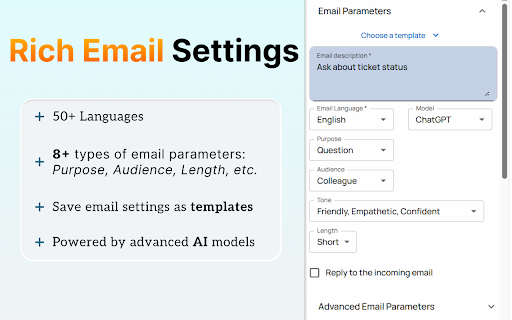 Rich Email Settings

+ 50+ Languages

+ 8+ types of email parameters: Purpose, Audience, Length, etc.

+ Save email settings as templates

+ Powered by advanced AI models

Email Parameters

Choose a template

Email description *
Ask about ticket status

Email Language *
English

Model
ChatGPT

Purpose
Question

Audience
Colleague

Tone
Friendly, Empathetic, Confident

Length
Short

Reply to the incoming email

Advanced Email Parameters