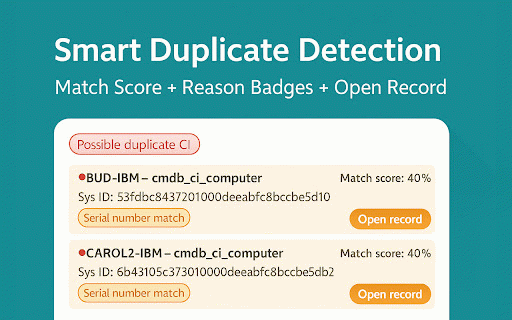 Smart Duplicate Detection
Match Score + Reason Badges + Open Record

Possible duplicate CI

BUD-IBM – cmdb_ci_computer
Match score: 40%
Sys ID: 53fdbc8437201000deeabfc8bccbe5d10
Serial number match
Open record

CAROL2-IBM – cmdb_ci_computer
Match score: 40%
Sys ID: 6b43105c373010000deeabfc8bccbe5db2
Serial number match
Open record