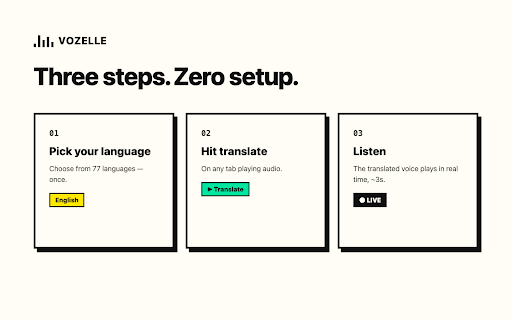 VOZELLE

Three steps. Zero setup.

01

Pick your language

Choose from 77 languages — once.

English

02

Hit translate

On any tab playing audio.

▶ Translate

03

Listen

The translated voice plays in real time, ~3s.

● LIVE