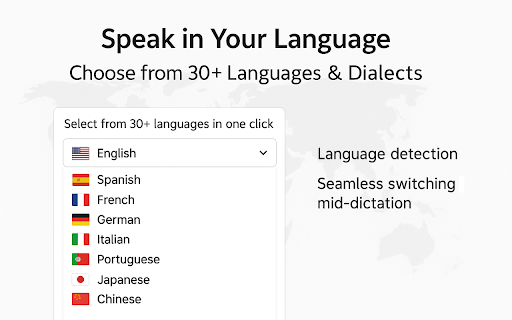 Speak in Your Language

Choose from 30+ Languages & Dialects

Select from 30+ languages in one click

English

Spanish
French
German
Italian
Portuguese
Japanese
Chinese

Language detection

Seamless switching mid-dictation