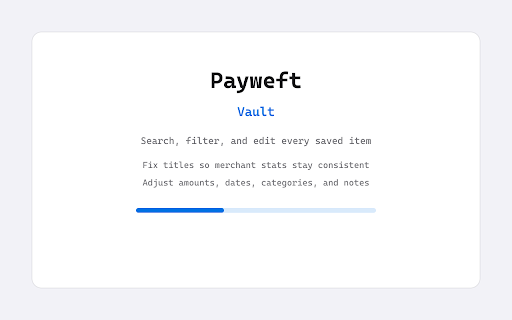 Payweft

Vault

Search, filter, and edit every saved item

Fix titles so merchant stats stay consistent

Adjust amounts, dates, categories, and notes