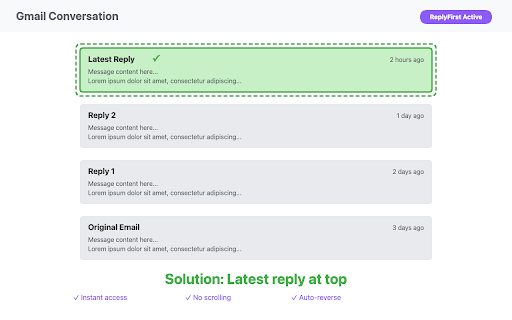 Gmail Conversation

ReplyFirst Active

Latest Reply ✓
2 hours ago
Message content here...
Lorem ipsum dolor sit amet, consectetur adipiscing...

Reply 2
1 day ago
Message content here...
Lorem ipsum dolor sit amet, consectetur adipiscing...

Reply 1
2 days ago
Message content here...
Lorem ipsum dolor sit amet, consectetur adipiscing...

Original Email
3 days ago
Message content here...
Lorem ipsum dolor sit amet, consectetur adipiscing...

Solution: Latest reply at top

✓ Instant access ✓ No scrolling ✓ Auto-reverse